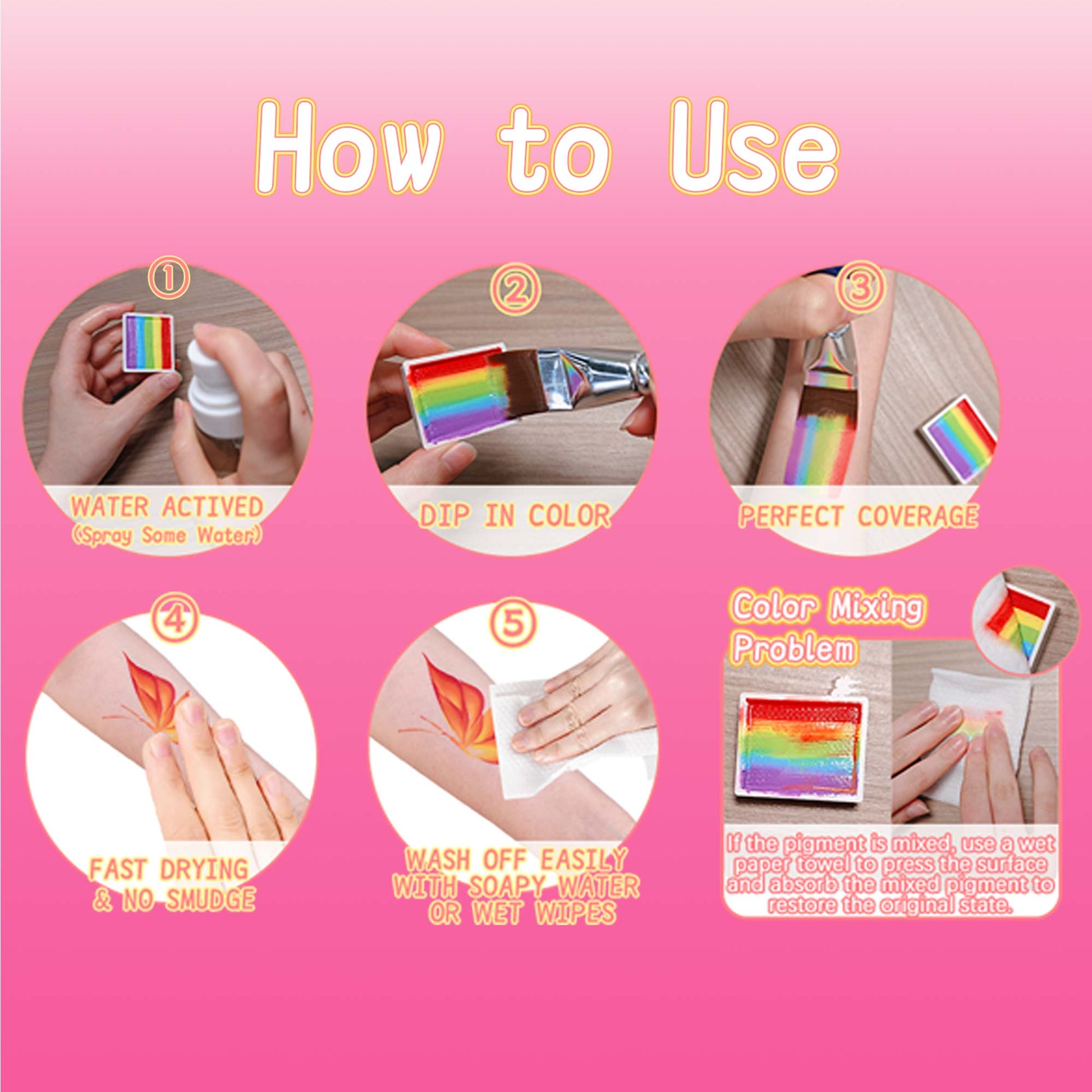 How to Use

①

WATER ACTIVED
(Spray Some Water)

②

DIP IN COLOR

③

PERFECT COVERAGE

④

FAST DRYING
& NO SMUDGE

⑤

WASH OFF EASILY
WITH SOAPY WATER
OR WET WIPES

Color Mixing Problem

If the pigment is mixed, use a wet paper towel to press the surface and absorb the mixed pigment to restore the original state.