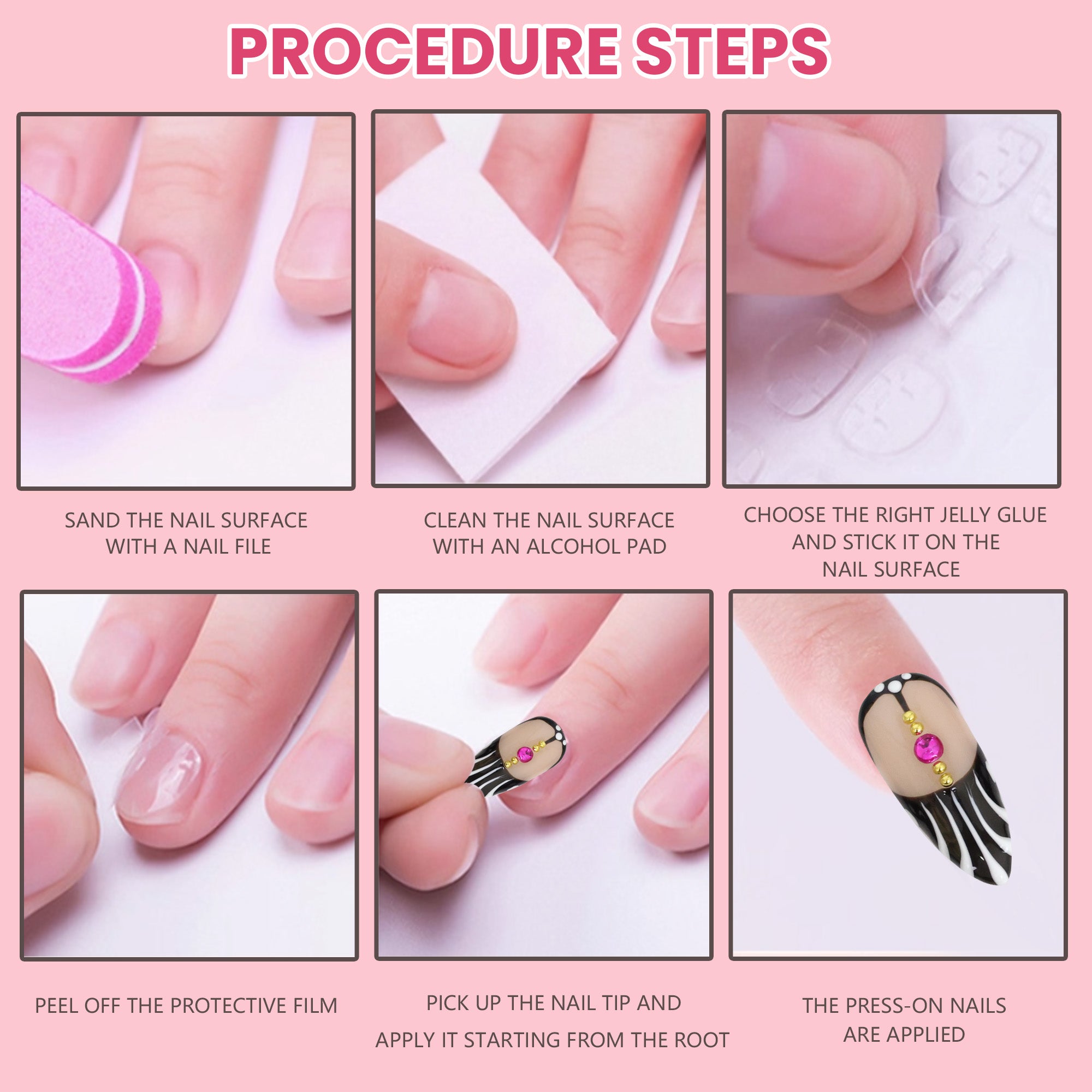 PROCEDURE STEPS

SAND THE NAIL SURFACE WITH A NAIL FILE

CLEAN THE NAIL SURFACE WITH AN ALCOHOL PAD

CHOOSE THE RIGHT JELLY GLUE AND STICK IT ON THE NAIL SURFACE

PEEL OFF THE PROTECTIVE FILM

PICK UP THE NAIL TIP AND APPLY IT STARTING FROM THE ROOT

THE PRESS-ON NAILS ARE APPLIED