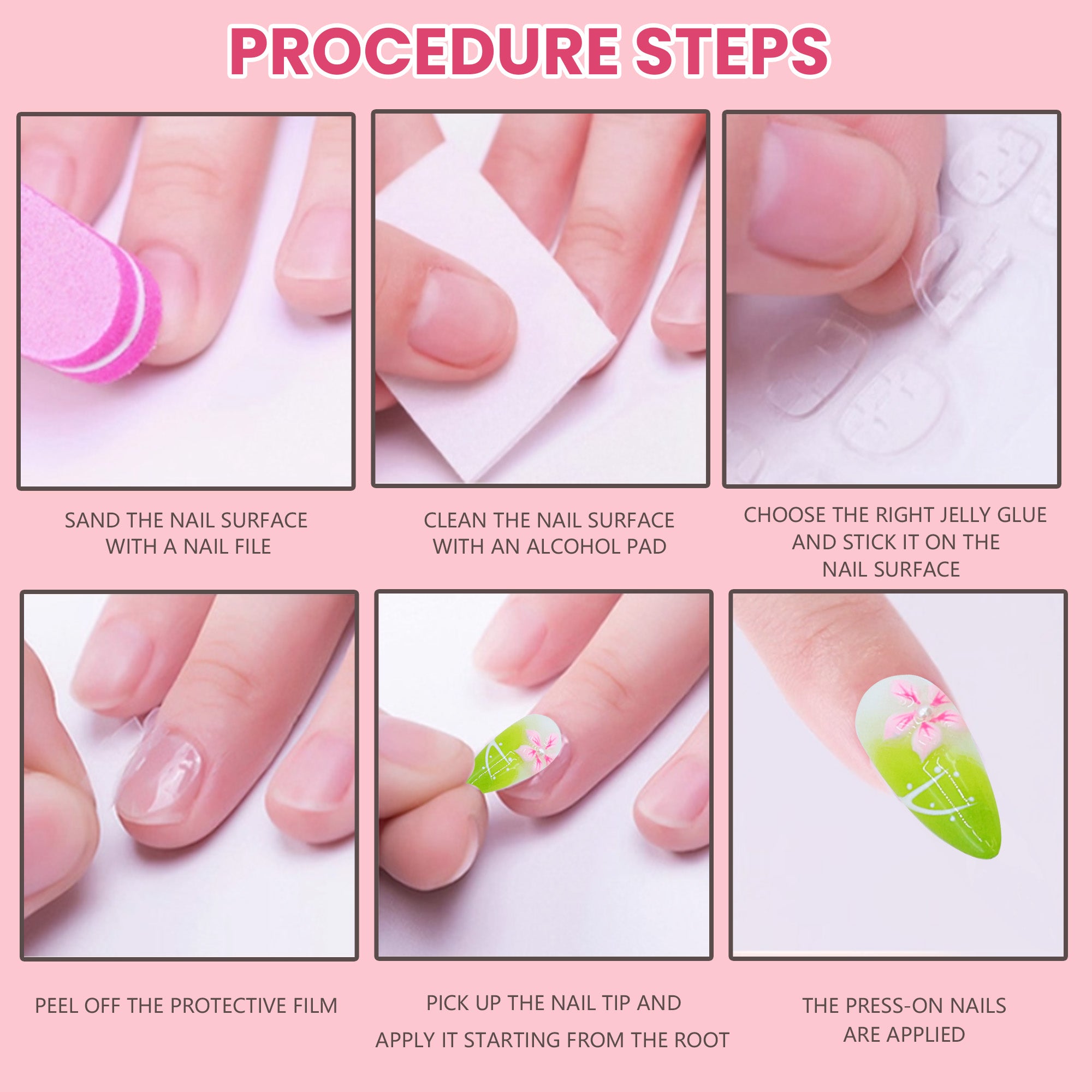 PROCEDURE STEPS

SAND THE NAIL SURFACE WITH A NAIL FILE

CLEAN THE NAIL SURFACE WITH AN ALCOHOL PAD

CHOOSE THE RIGHT JELLY GLUE AND STICK IT ON THE NAIL SURFACE

PEEL OFF THE PROTECTIVE FILM

PICK UP THE NAIL TIP AND APPLY IT STARTING FROM THE ROOT

THE PRESS-ON NAILS ARE APPLIED