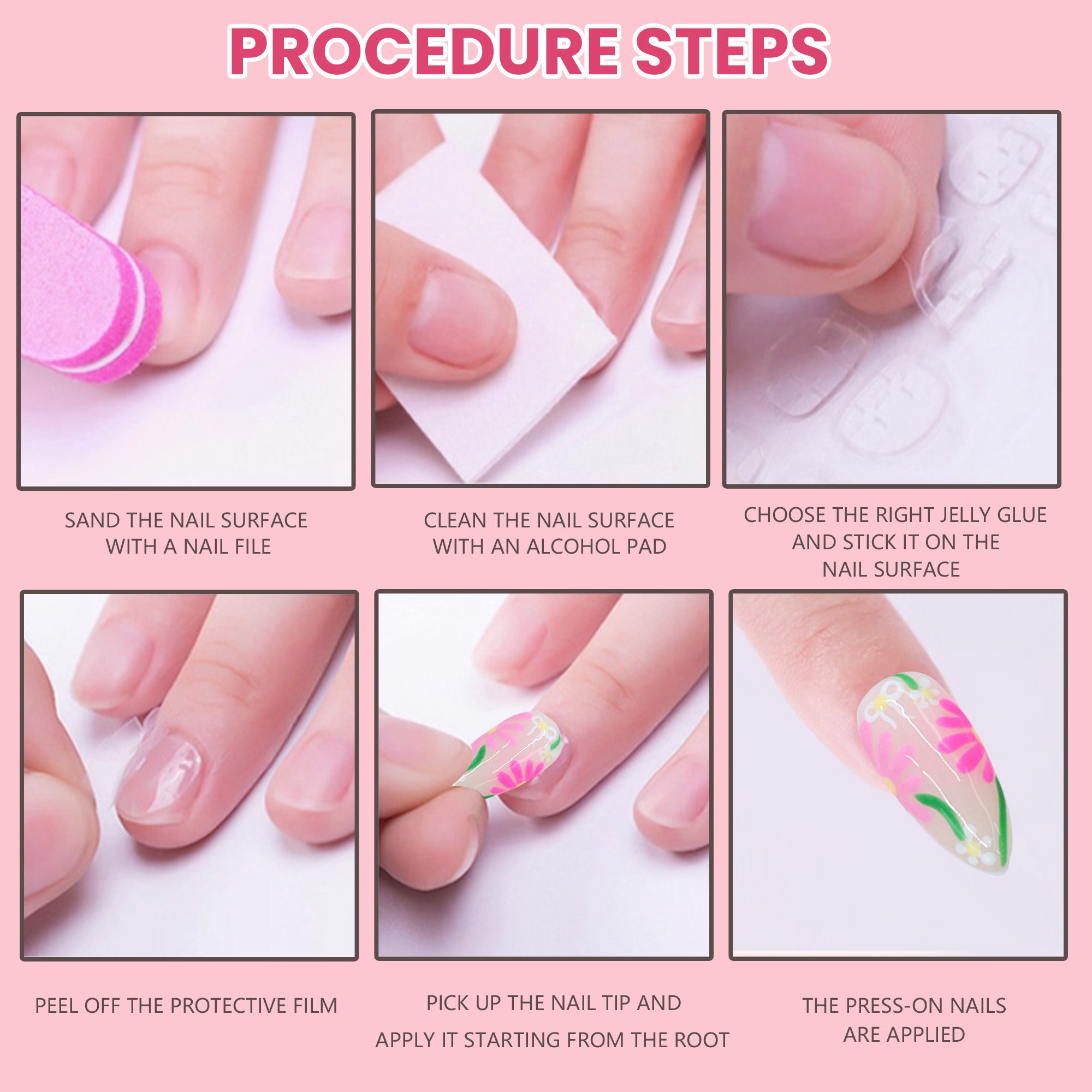 PROCEDURE STEPS

SAND THE NAIL SURFACE WITH A NAIL FILE

CLEAN THE NAIL SURFACE WITH AN ALCOHOL PAD

CHOOSE THE RIGHT JELLY GLUE AND STICK IT ON THE NAIL SURFACE

PEEL OFF THE PROTECTIVE FILM

PICK UP THE NAIL TIP AND APPLY IT STARTING FROM THE ROOT

THE PRESS-ON NAILS ARE APPLIED