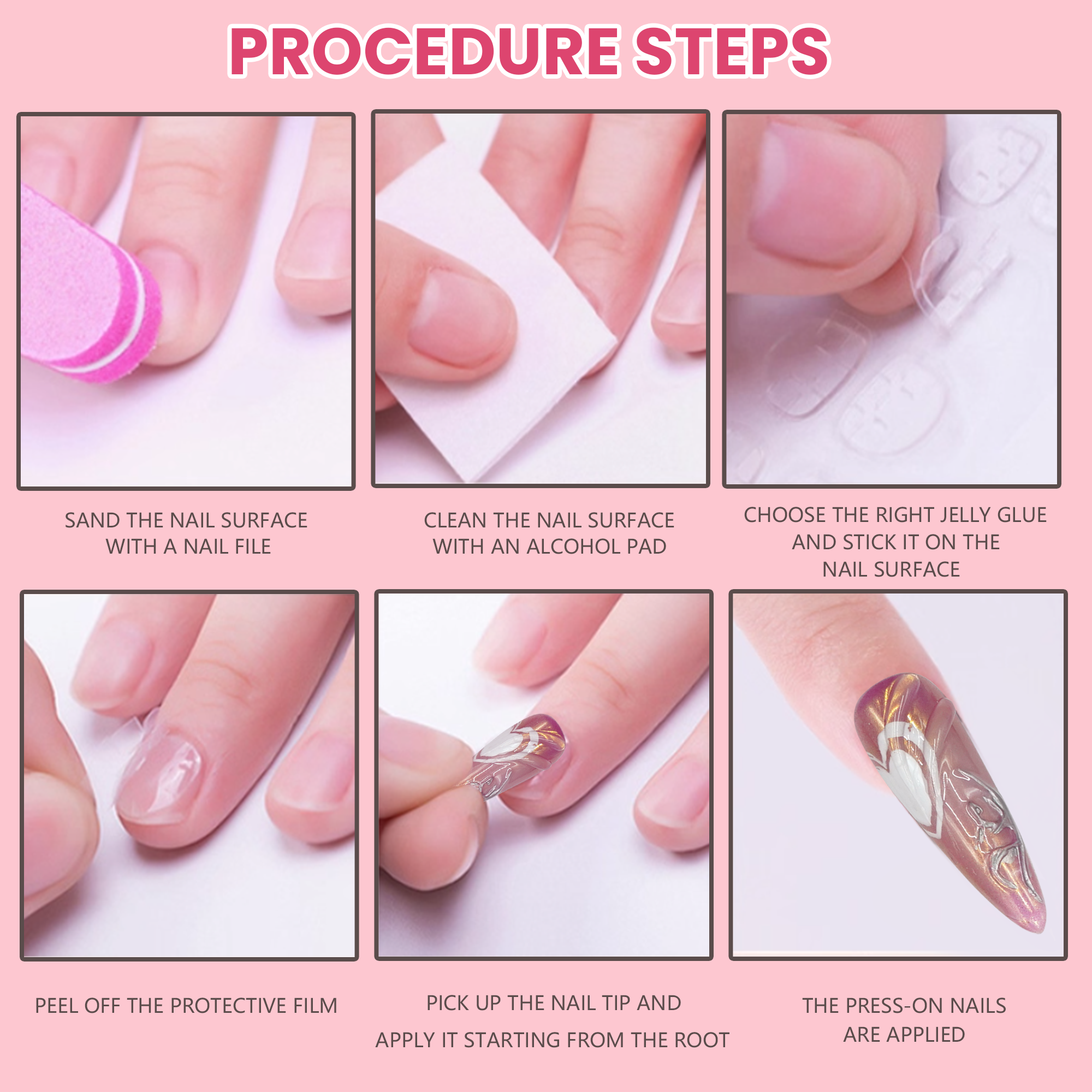 PROCEDURE STEPS

SAND THE NAIL SURFACE WITH A NAIL FILE

CLEAN THE NAIL SURFACE WITH AN ALCOHOL PAD

CHOOSE THE RIGHT JELLY GLUE AND STICK IT ON THE NAIL SURFACE

PEEL OFF THE PROTECTIVE FILM

PICK UP THE NAIL TIP AND APPLY IT STARTING FROM THE ROOT

THE PRESS-ON NAILS ARE APPLIED