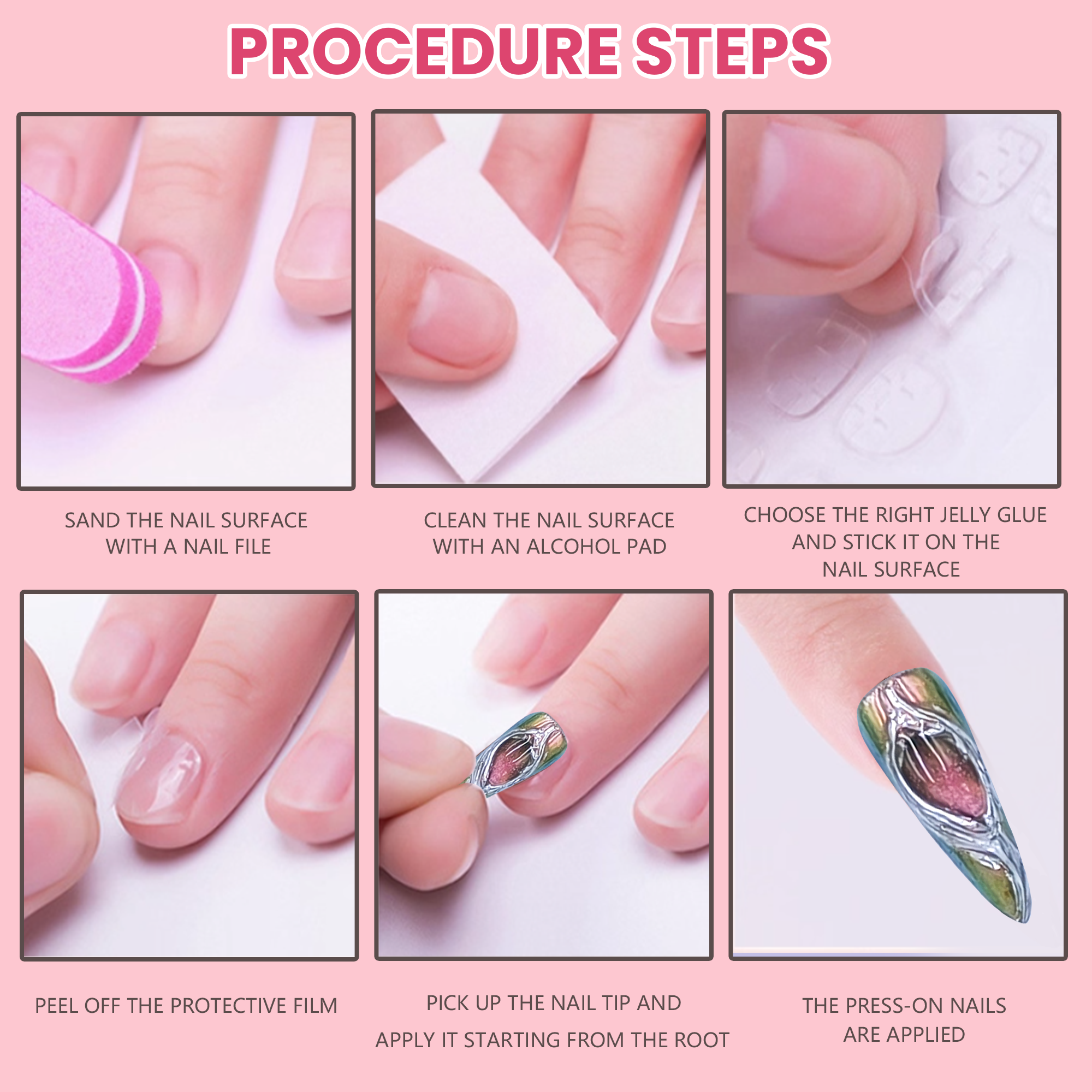 PROCEDURE STEPS

SAND THE NAIL SURFACE WITH A NAIL FILE

CLEAN THE NAIL SURFACE WITH AN ALCOHOL PAD

CHOOSE THE RIGHT JELLY GLUE AND STICK IT ON THE NAIL SURFACE

PEEL OFF THE PROTECTIVE FILM

PICK UP THE NAIL TIP AND APPLY IT STARTING FROM THE ROOT

THE PRESS-ON NAILS ARE APPLIED