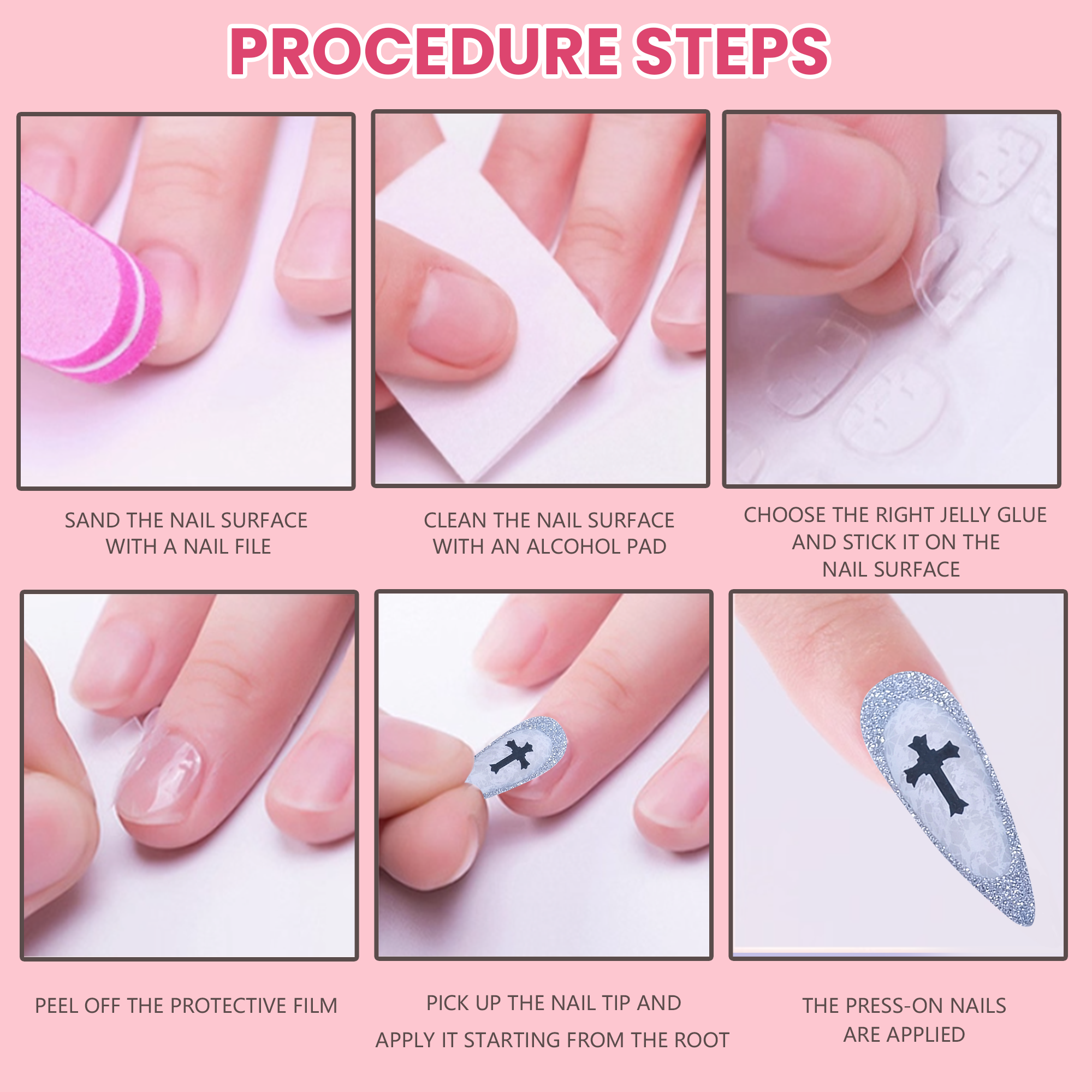 PROCEDURE STEPS

SAND THE NAIL SURFACE WITH A NAIL FILE

CLEAN THE NAIL SURFACE WITH AN ALCOHOL PAD

CHOOSE THE RIGHT JELLY GLUE AND STICK IT ON THE NAIL SURFACE

PEEL OFF THE PROTECTIVE FILM

PICK UP THE NAIL TIP AND APPLY IT STARTING FROM THE ROOT

THE PRESS-ON NAILS ARE APPLIED