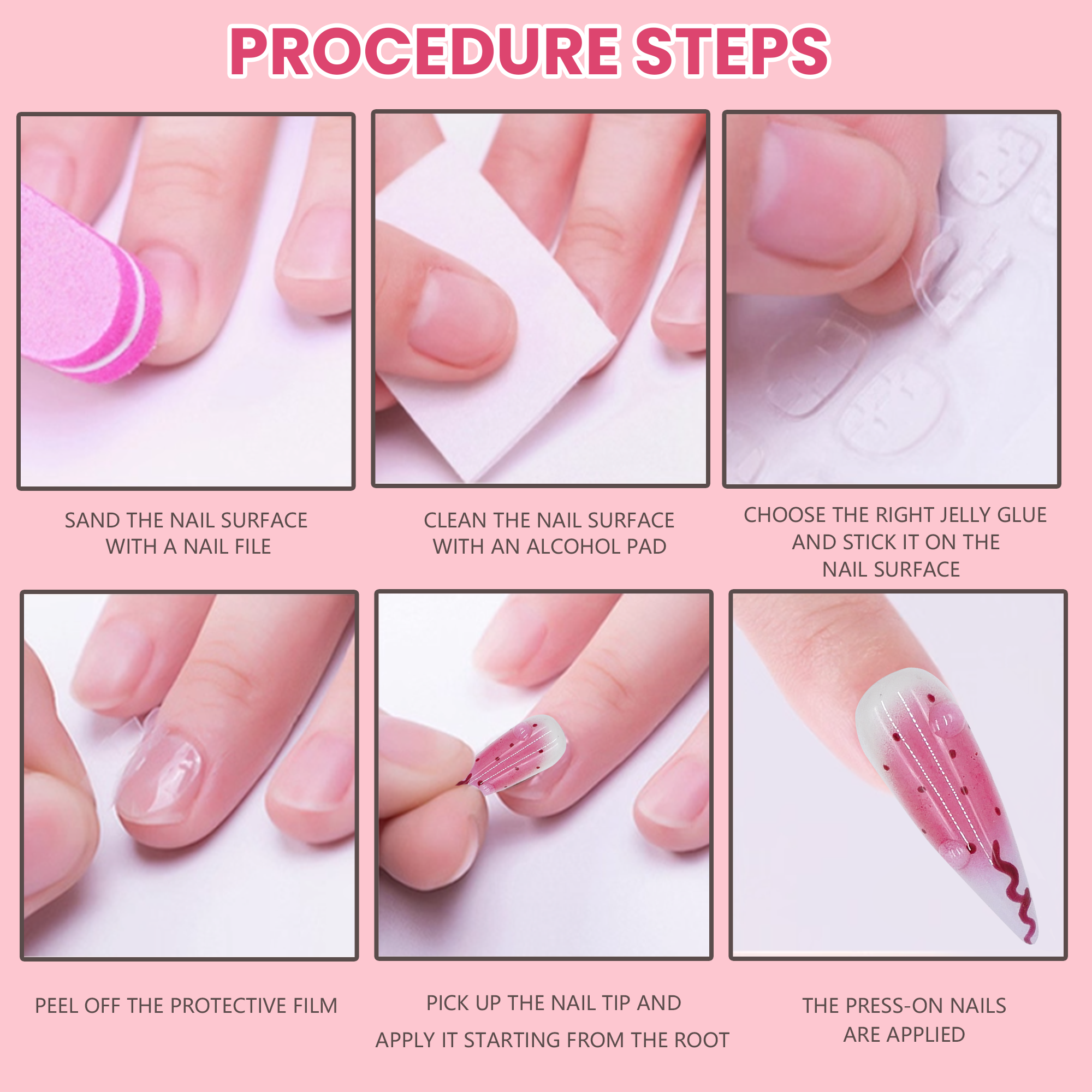 PROCEDURE STEPS

SAND THE NAIL SURFACE WITH A NAIL FILE

CLEAN THE NAIL SURFACE WITH AN ALCOHOL PAD

CHOOSE THE RIGHT JELLY GLUE AND STICK IT ON THE NAIL SURFACE

PEEL OFF THE PROTECTIVE FILM

PICK UP THE NAIL TIP AND

APPLY IT STARTING FROM THE ROOT

THE PRESS-ON NAILS ARE APPLIED