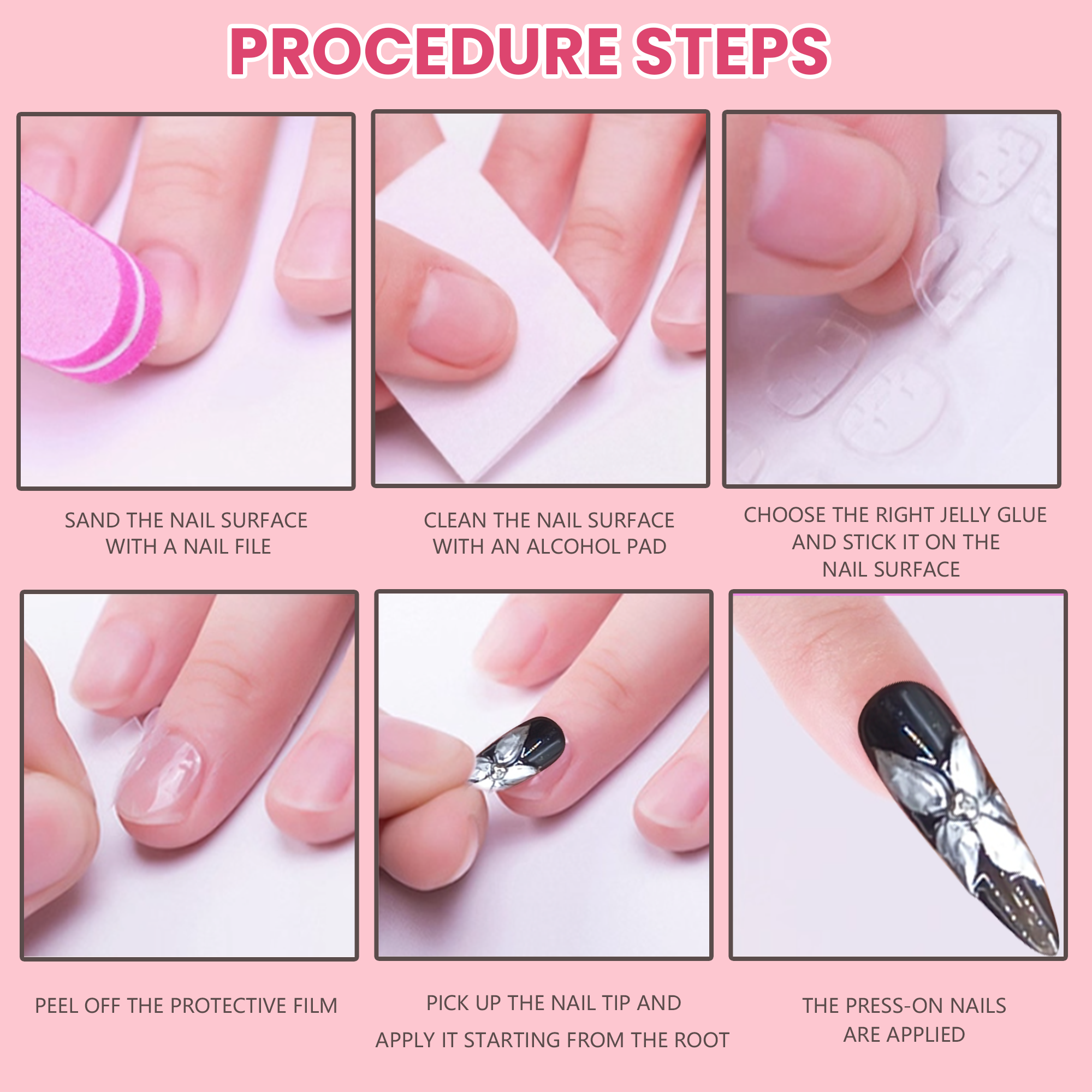 PROCEDURE STEPS

SAND THE NAIL SURFACE WITH A NAIL FILE

CLEAN THE NAIL SURFACE WITH AN ALCOHOL PAD

CHOOSE THE RIGHT JELLY GLUE AND STICK IT ON THE NAIL SURFACE

PEEL OFF THE PROTECTIVE FILM

PICK UP THE NAIL TIP AND APPLY IT STARTING FROM THE ROOT

THE PRESS-ON NAILS ARE APPLIED