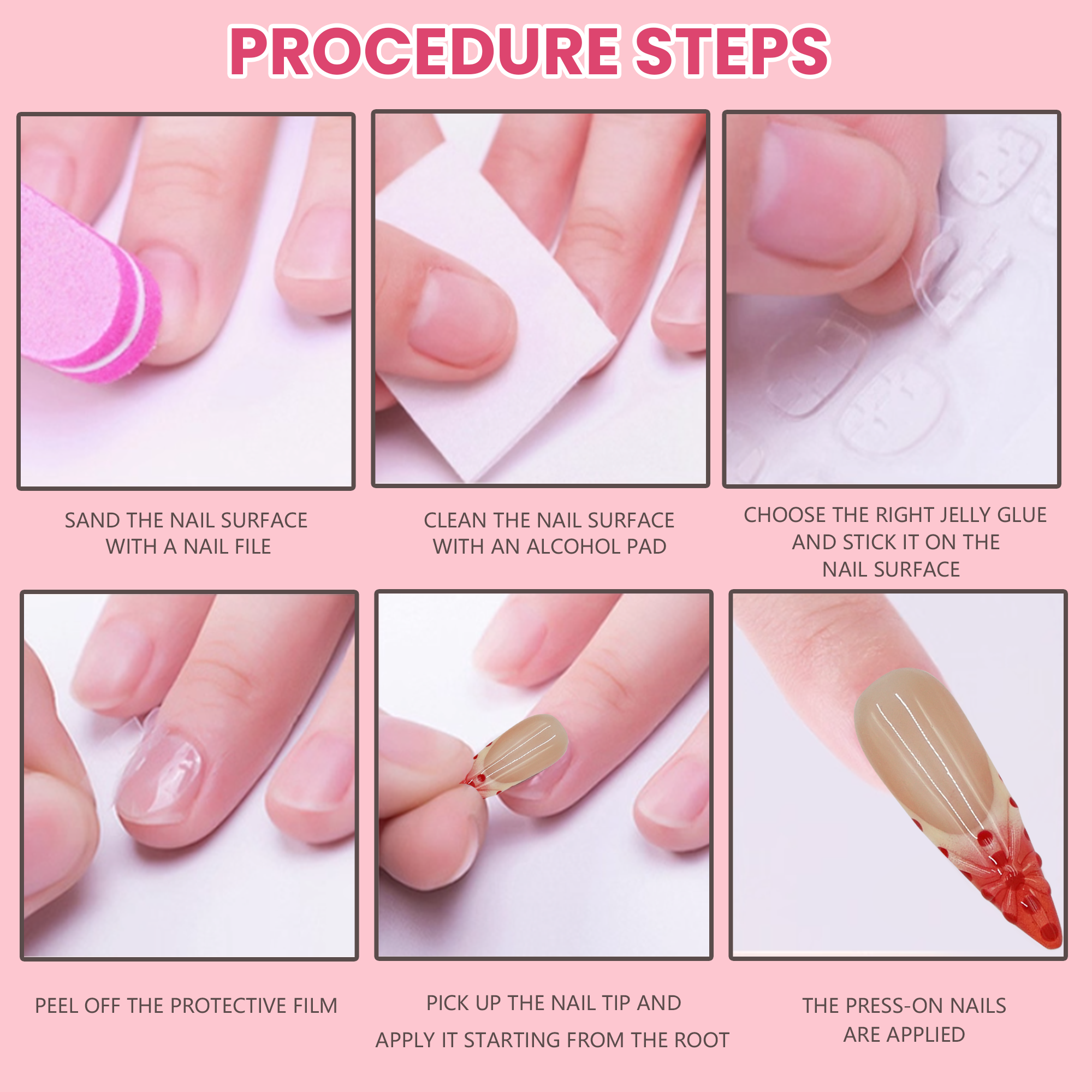 PROCEDURE STEPS

SAND THE NAIL SURFACE WITH A NAIL FILE

CLEAN THE NAIL SURFACE WITH AN ALCOHOL PAD

CHOOSE THE RIGHT JELLY GLUE AND STICK IT ON THE NAIL SURFACE

PEEL OFF THE PROTECTIVE FILM

PICK UP THE NAIL TIP AND APPLY IT STARTING FROM THE ROOT

THE PRESS-ON NAILS ARE APPLIED